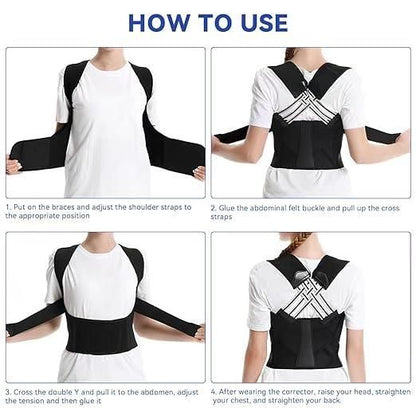 HOW TO USE

1. Put on the braces and adjust the shoulder straps to the appropriate position

2. Glue the abdominal felt buckle and pull up the cross straps

3. Cross the double Y and pull it to the abdomen, adjust the tension and then glue it

4. After wearing the corrector, raise your head, straighten your chest, and straighten your back.